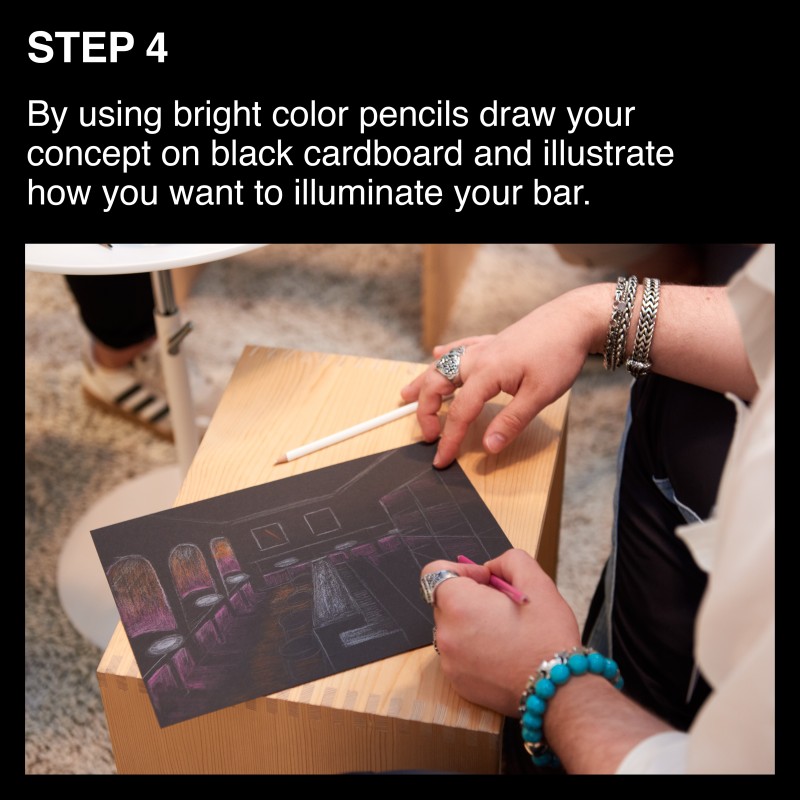 STEP 4

By using bright color pencils draw your concept on black cardboard and illustrate how you want to illuminate your bar.